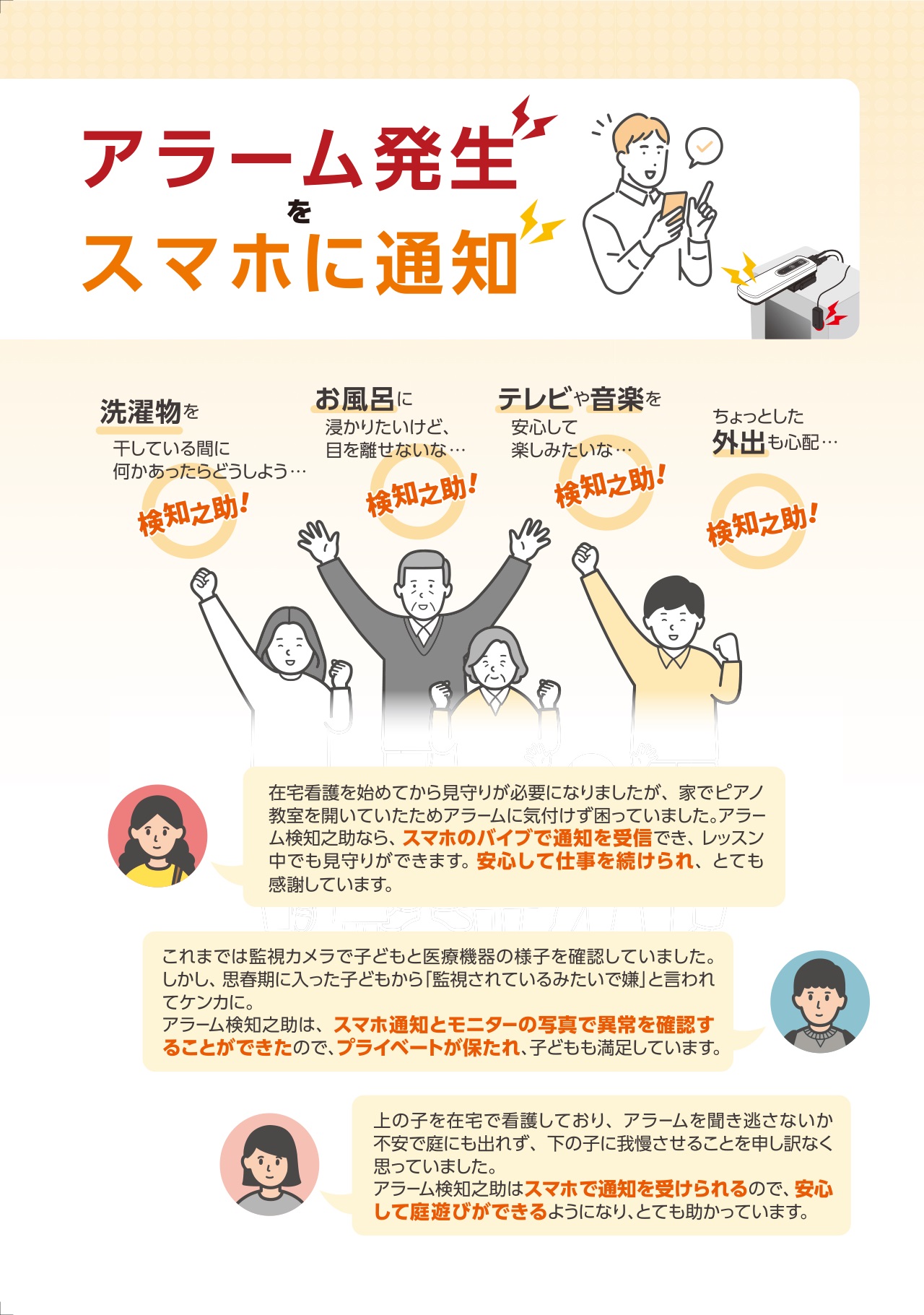 アラーム発生
を
スマホに通知

洗濯物を
干している間に
何かあったらどうしよう…
検知之助!

お風呂に
浸かりたいけど、
目を離せないな…
検知之助!

テレビや音楽を
安心して
楽しみたいな…
検知之助!

ちょっとした
外出も心配…
検知之助!

在宅看護を始めてから見守りが必要になりましたが、家でピアノ教室を開いていたためアラームに気付けず困っていました。アラーム検知之助なら、スマホのバイブで通知を受信でき、レッスン中でも見守りができます。安心して仕事を続けられ、とても感謝しています。

これまでは監視カメラで子どもと医療機器の様子を確認していました。しかし、思春期に入った子どもから「監視されているみたいで嫌」と言われてケンカに。
アラーム検知之助は、スマホ通知とモニターの写真で異常を確認することができたので、プライベートが保たれ、子どもも満足しています。

上の子を在宅で看護しており、アラームを聞き逃さないか不安で庭にも出れず、下の子に我慢させることを申し訳なく思っていました。
アラーム検知之助はスマホで通知を受けられるので、安心して庭遊びができるようになり、とても助かっています。